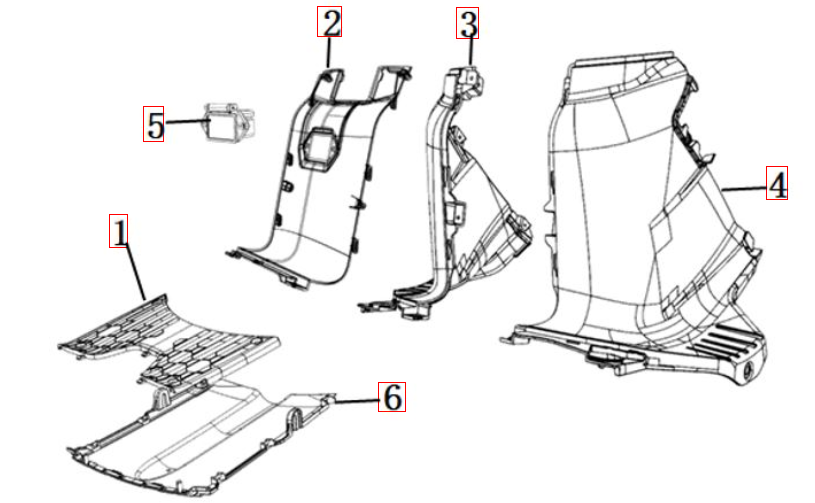 2
3
5
4
1
6