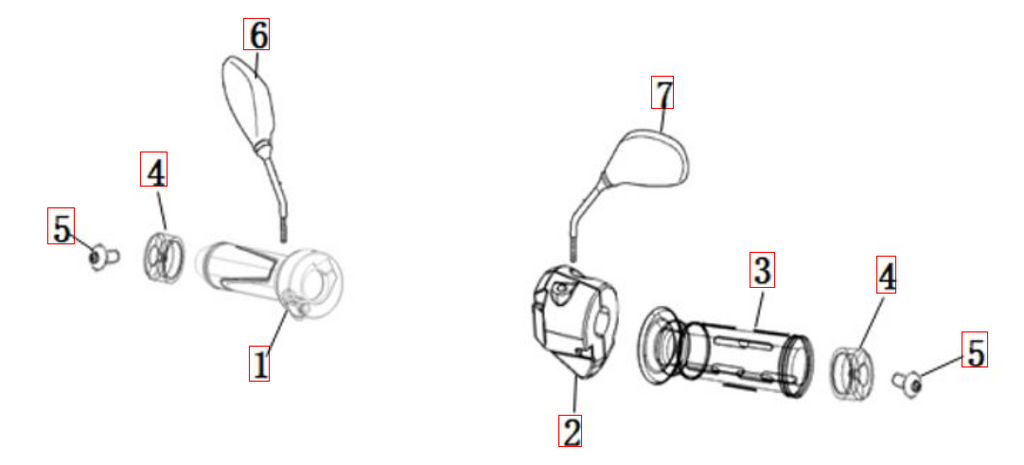 6
4
5
1
7
3
4
5
2