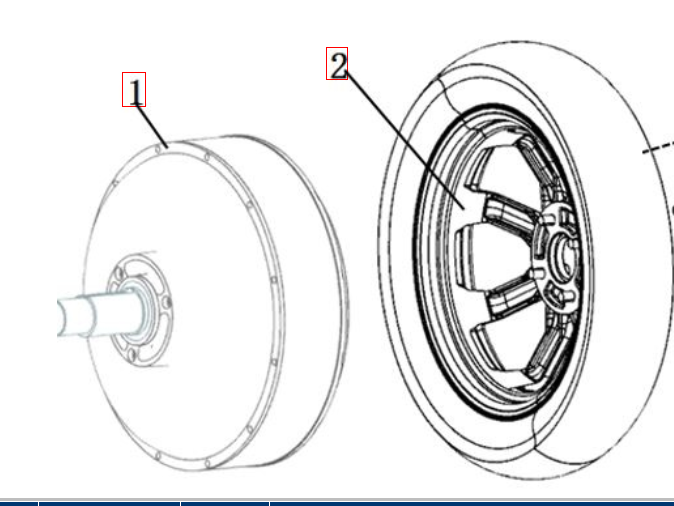 1

2