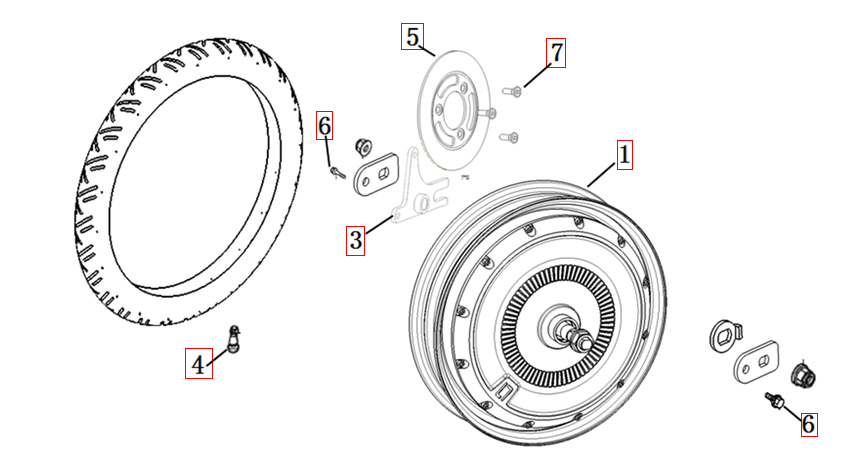 5
7
6
1
3
4
6