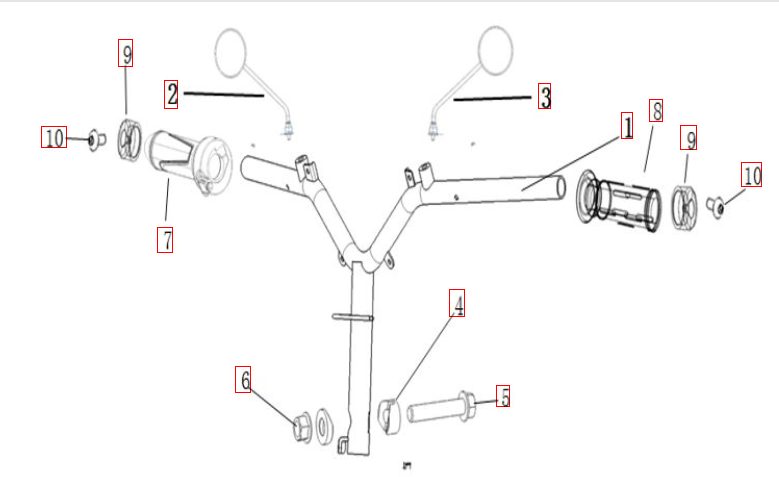 9
2
3
1
8
10
9
10
7
4
6
5