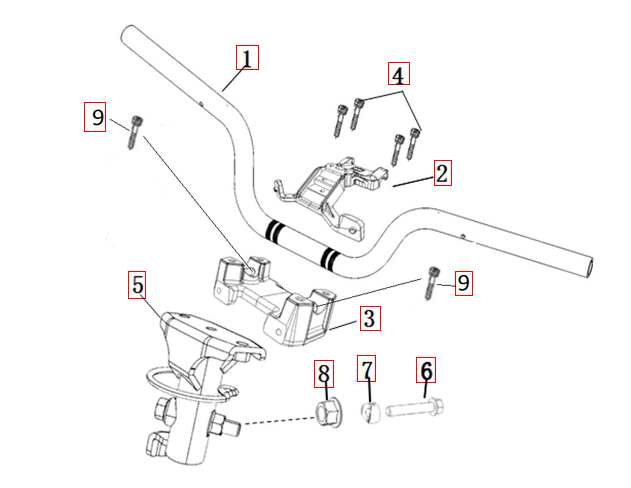 1
4
9
2
9
5
3
8
7
6