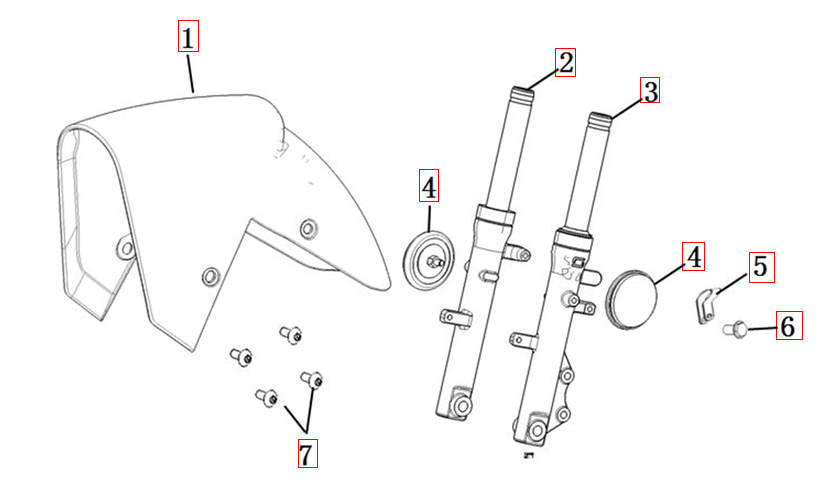 1
2
3
4
4
5
6
7