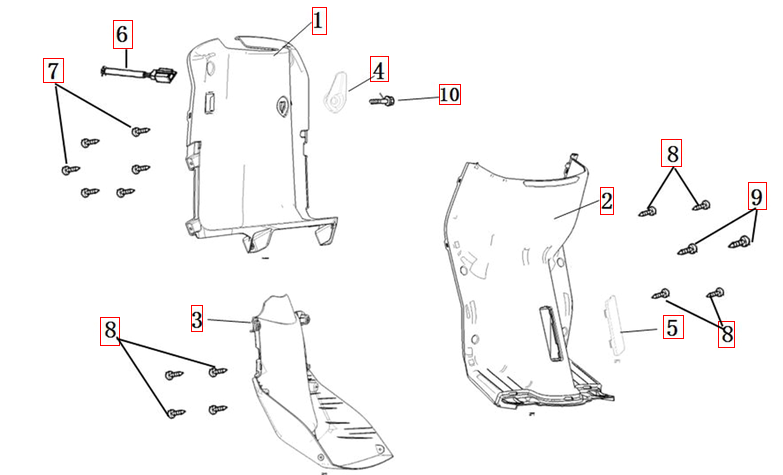 6
1
7
4
10
8
2
9
3
8
5
8