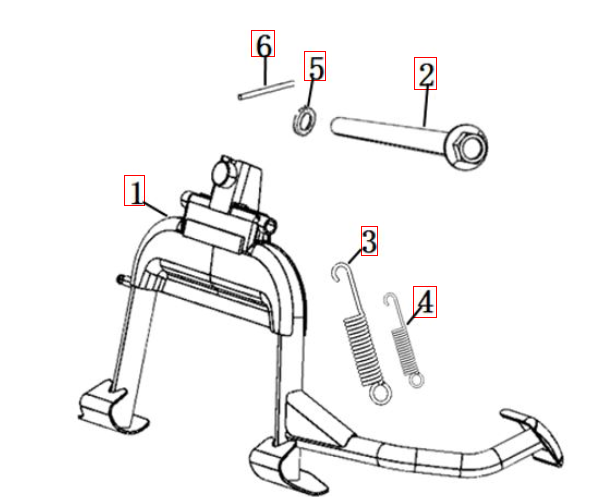 6
5
2
1
3
4