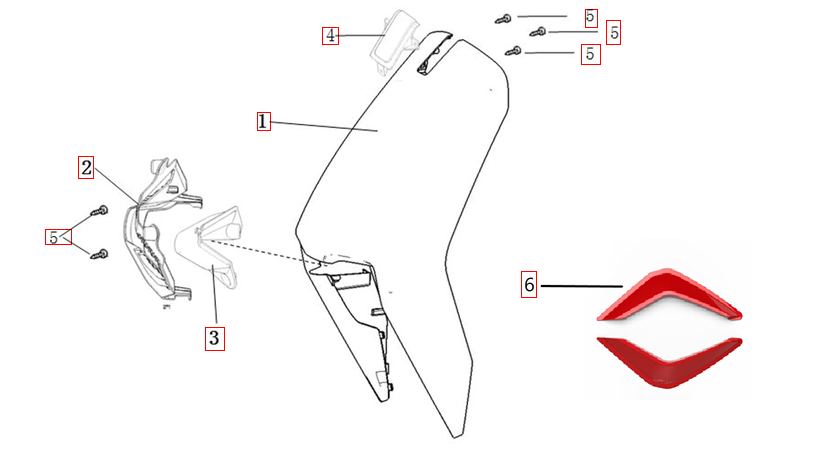 4
5
5
5
1
2
5
3
6