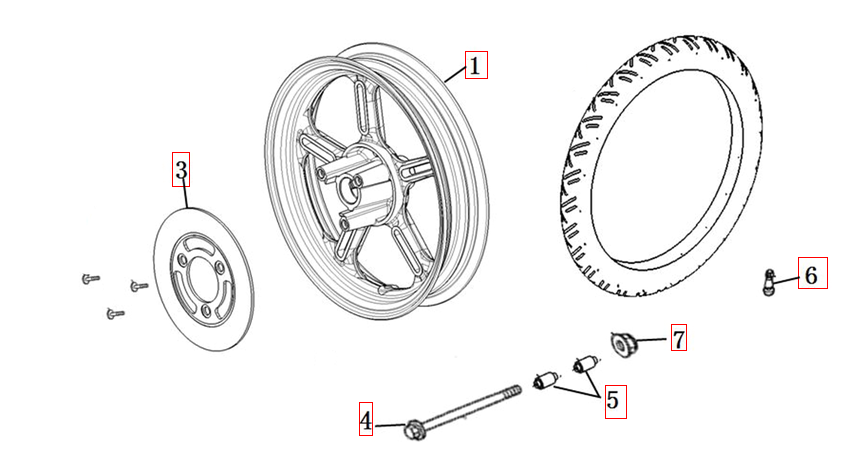 1
3
6
7
5
4