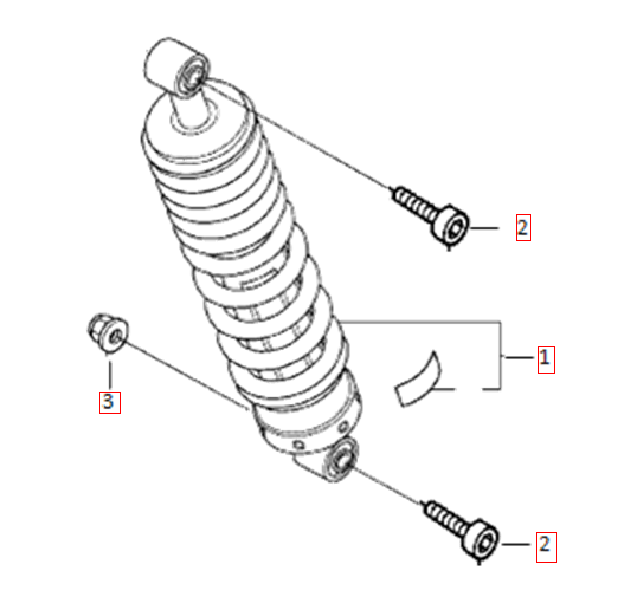 2

1

3

2