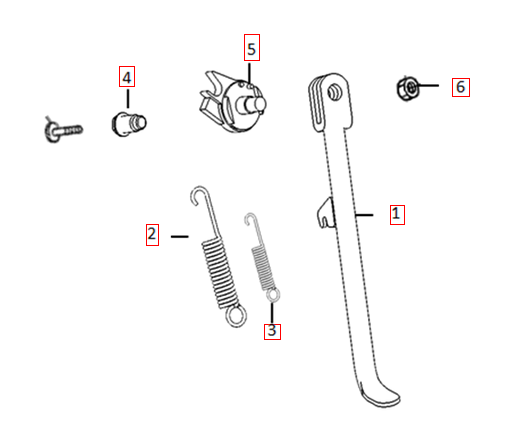 5
4
6
1
2
3