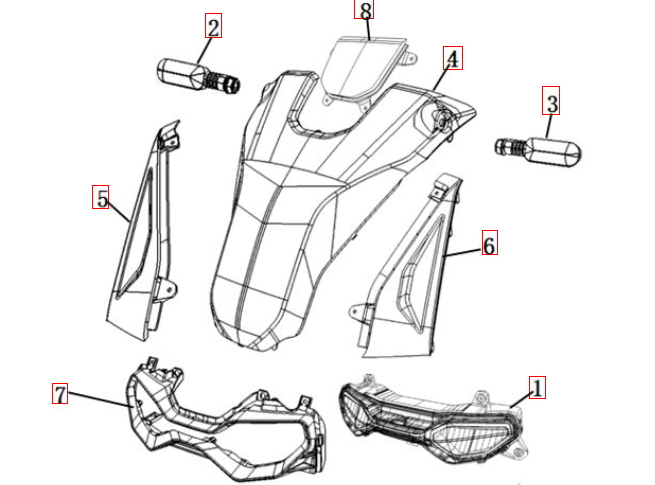 8
2
4
3
5
6
7
1