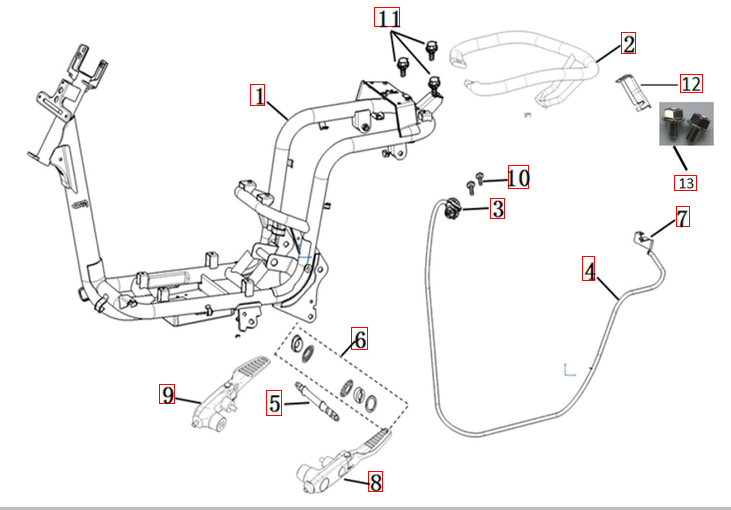 11
2
1
12
13
10
3
7
4
6
9
5
8