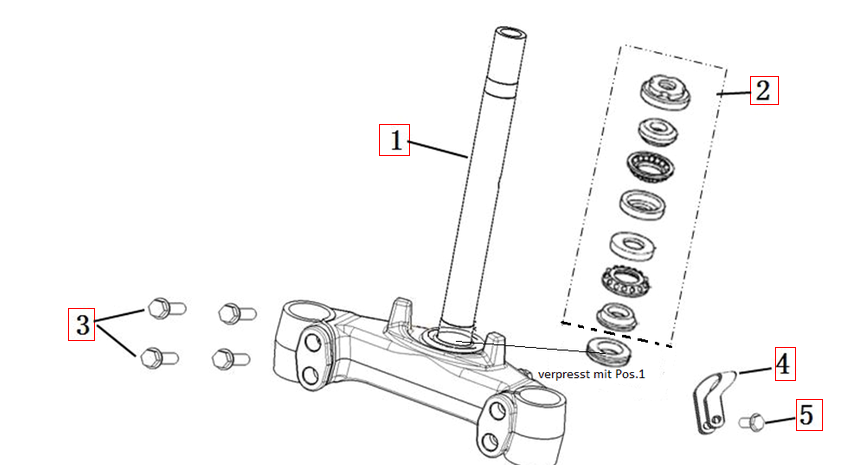 1

2

3

verpresst mit Pos.1

4

5