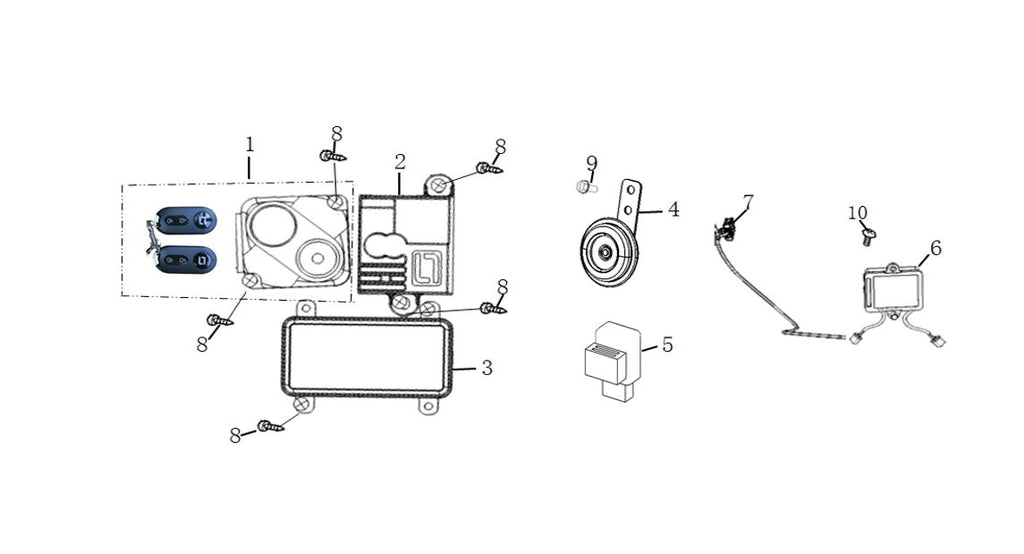 1
8
2
8
9
4
7
10
6
8
8
5
3
8