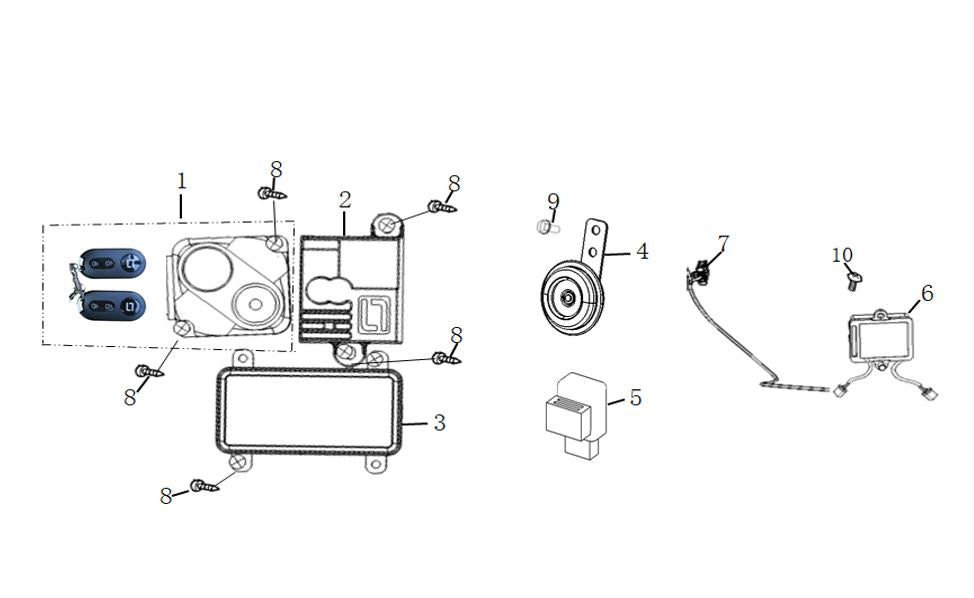 1
8
2
8
9
4
7
10
6
8
8
3
5
8