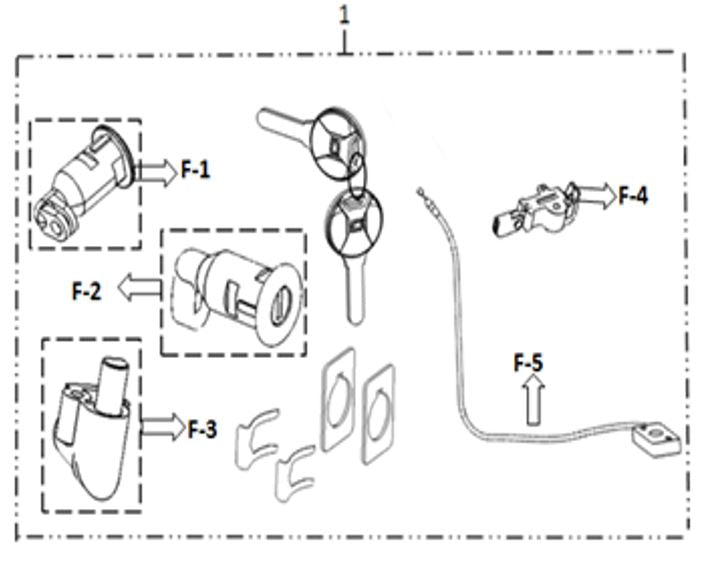 1

F-1

F-4

F-2

F-5

F-3