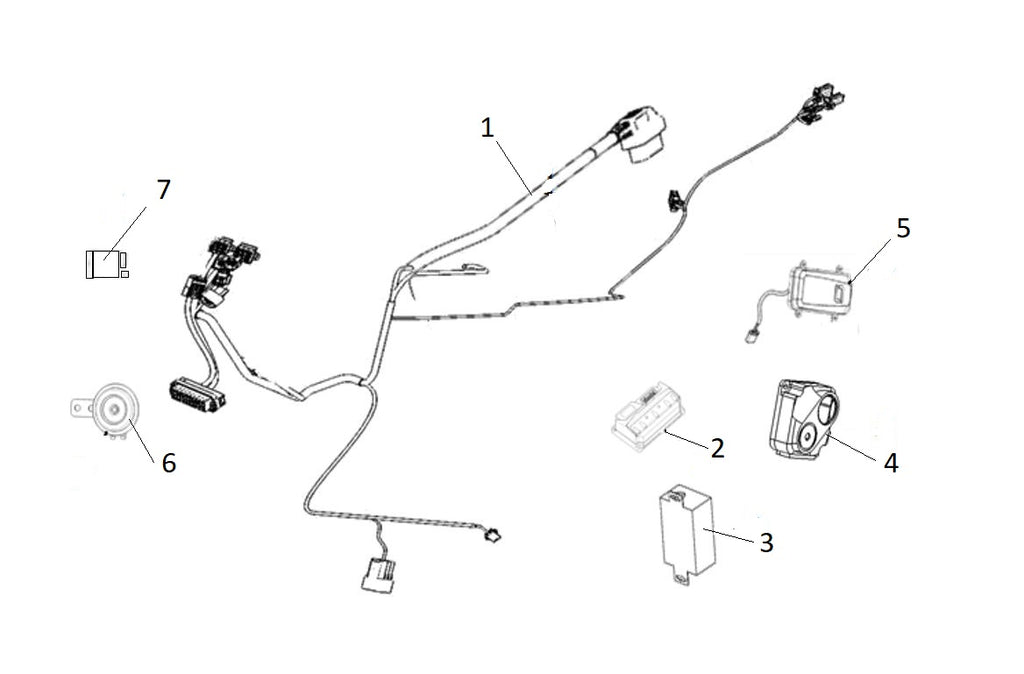 1
7
5
6
2
4
3