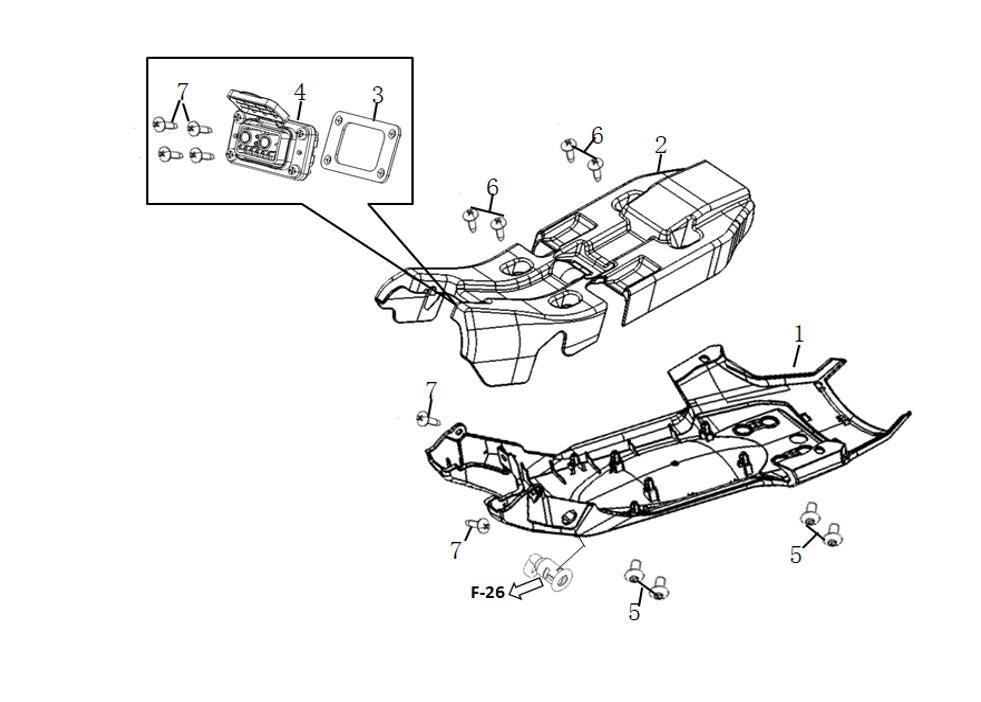 7
4
3
6
2
6
1
7
7
5
F-26
5