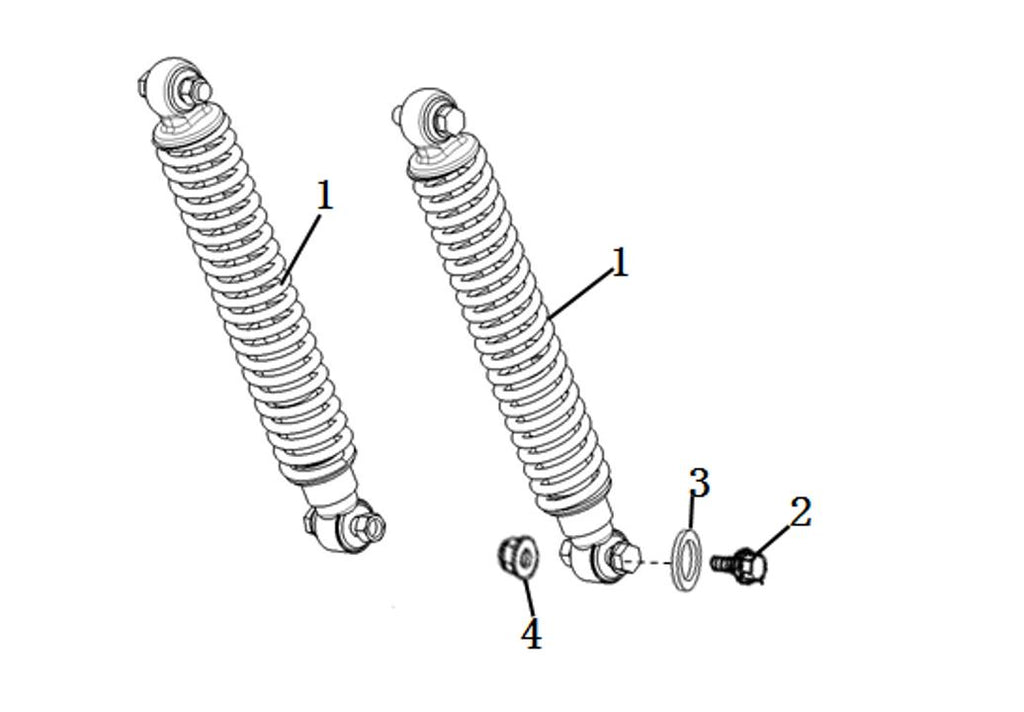 1
1
3
2
4