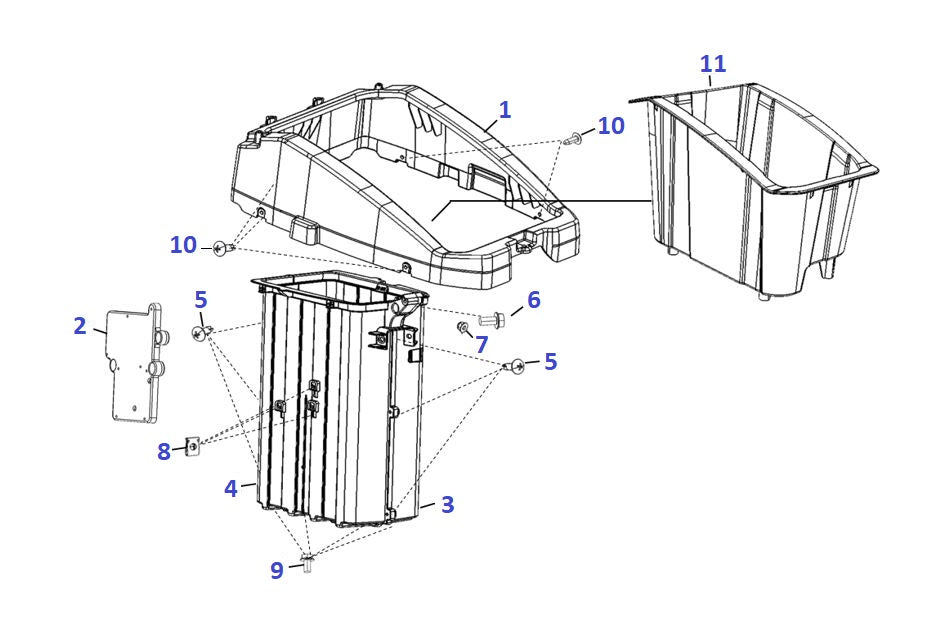 11
1
10
10
5
6
2
7
5
8
4
3
9