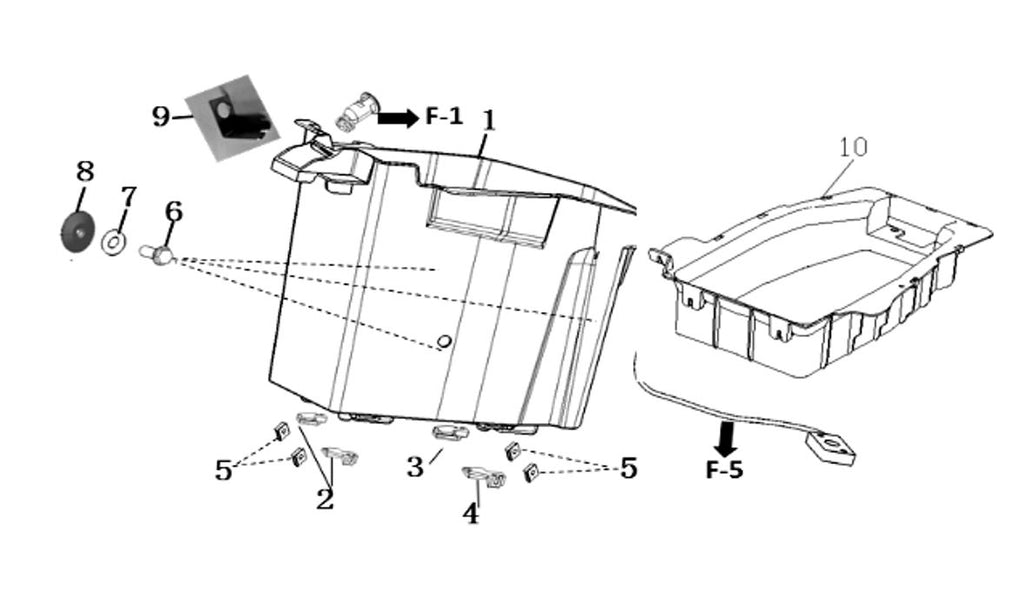 9
F-1
1
10
8
7
6
5
2
3
4
5
F-5