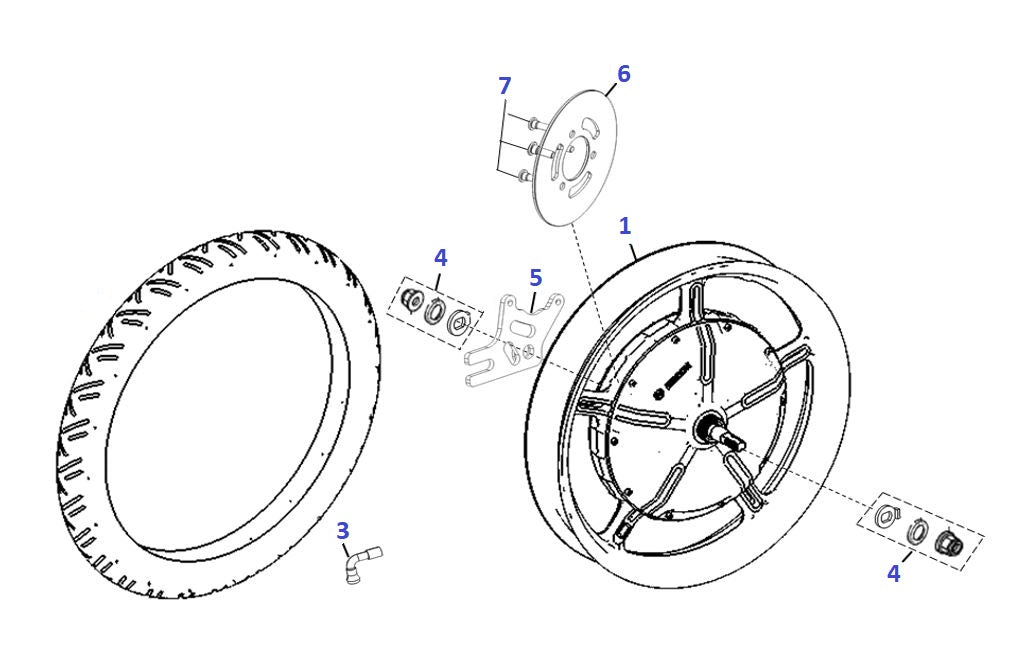 7
6
1
4
5
3
4