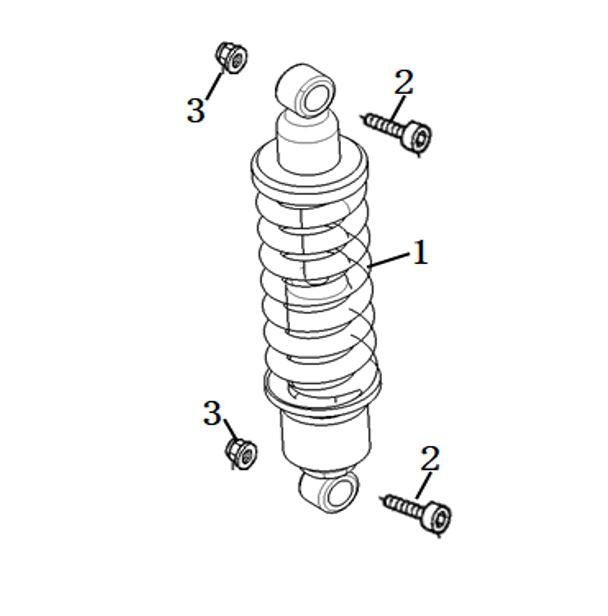 3
2
1
3
2