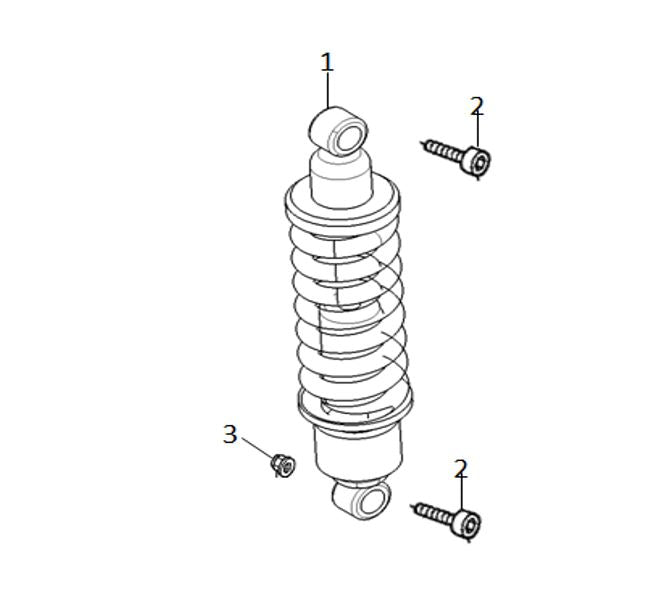 1
2
3
2