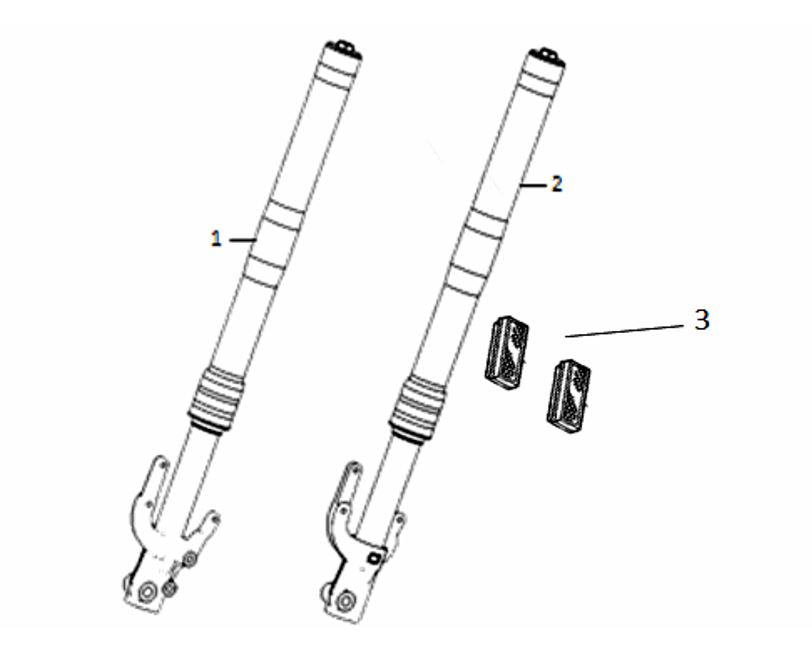 1
2
3