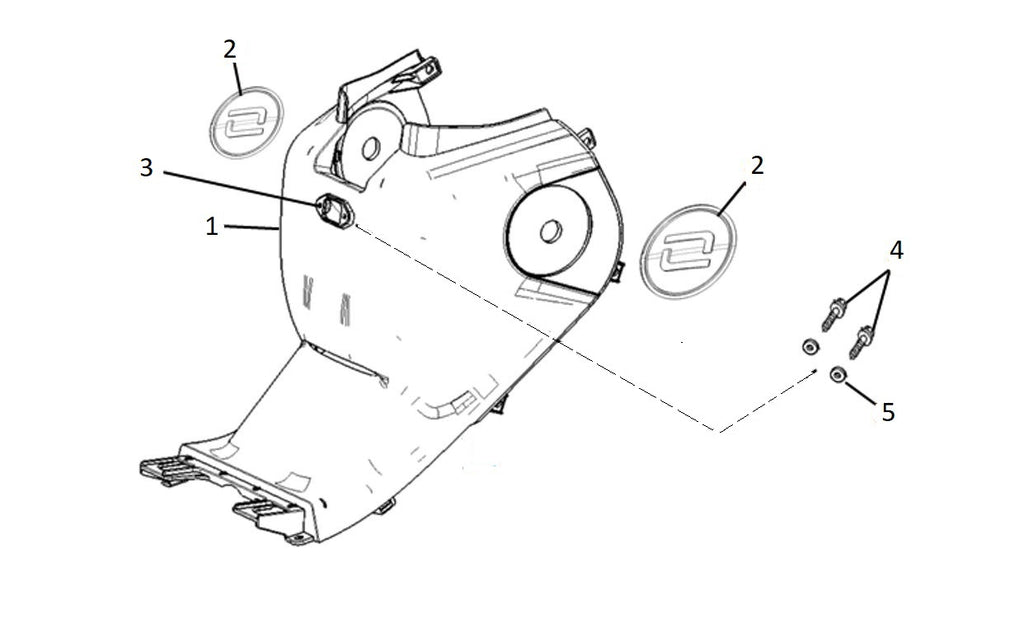 2
3
1
2
4
5