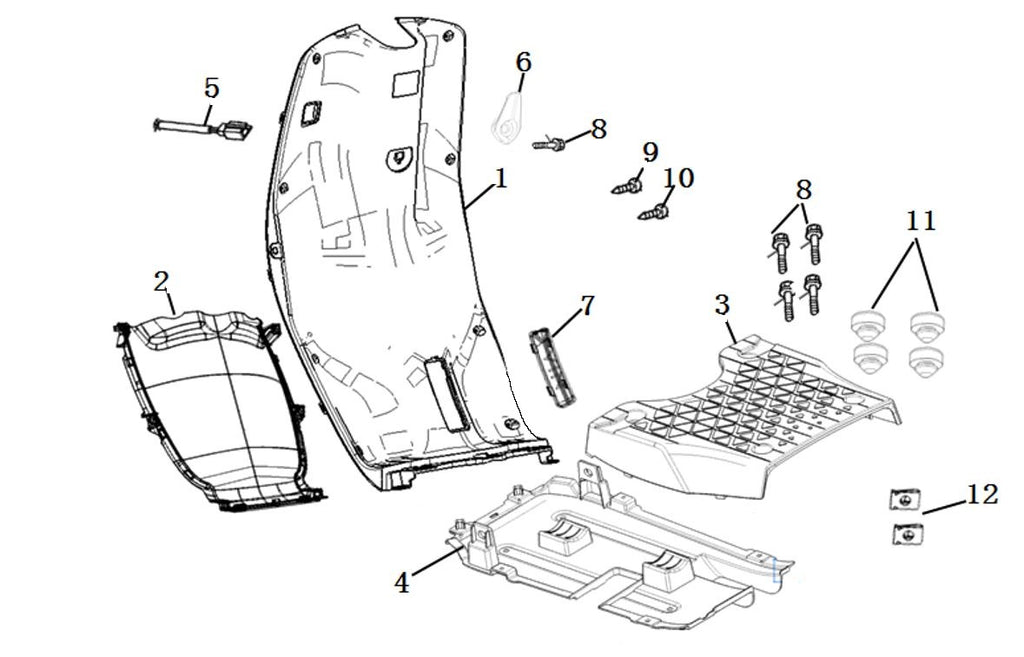 5
6
8
9
10
1
8
11
2
7
3
12
4