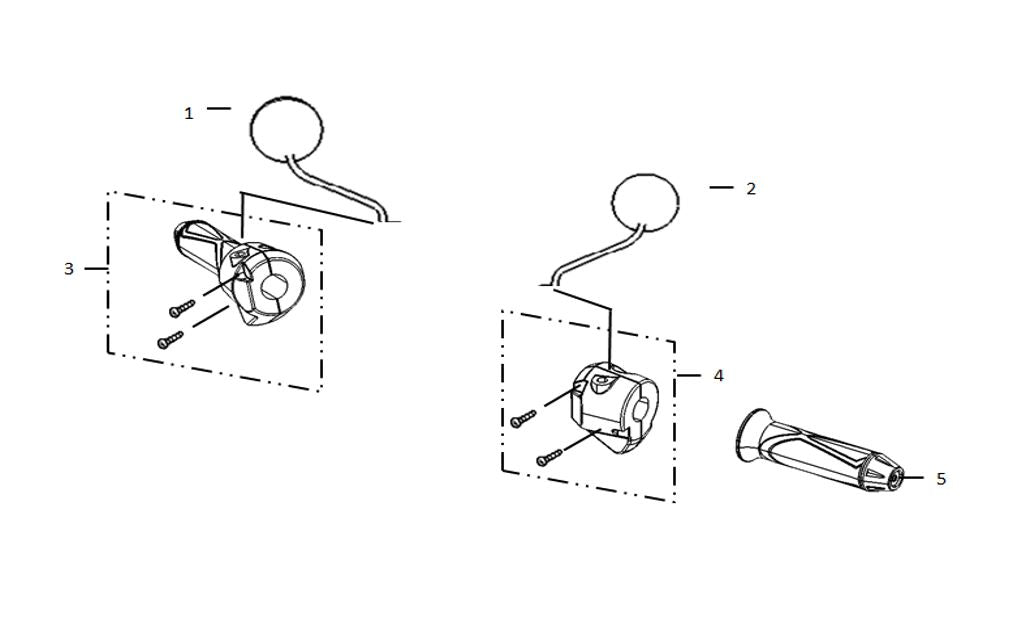 1
2
3
4
5