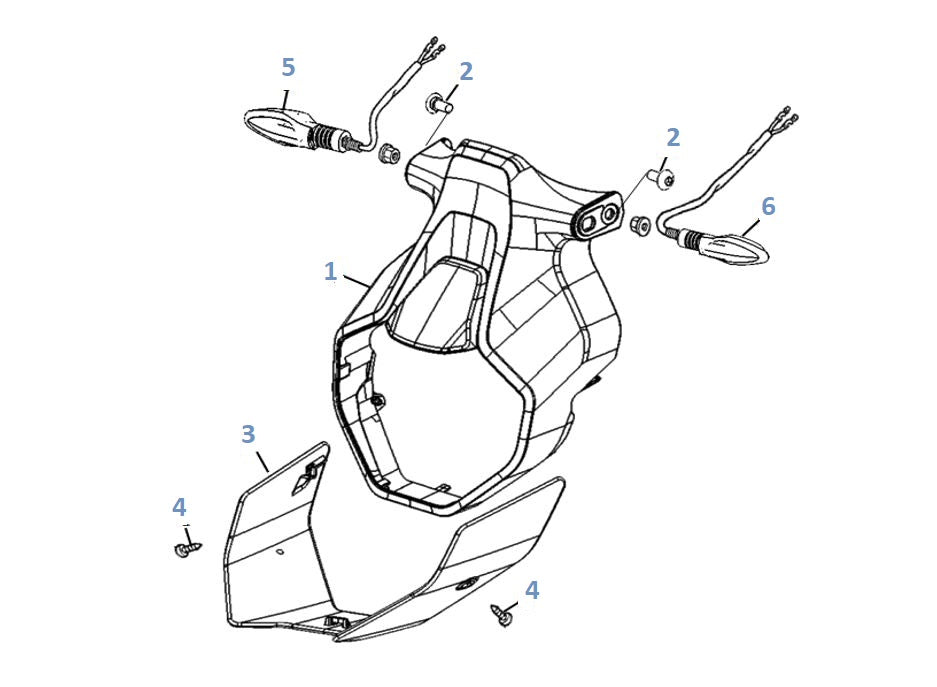 5
2
2
6
1
3
4
4