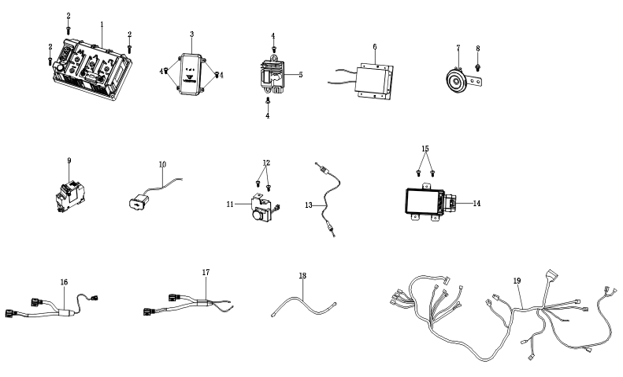 2
1
2
2
3
4
4
4
5
4
6
7
8
9
10
12
11
13
15
14
16
17
18
19